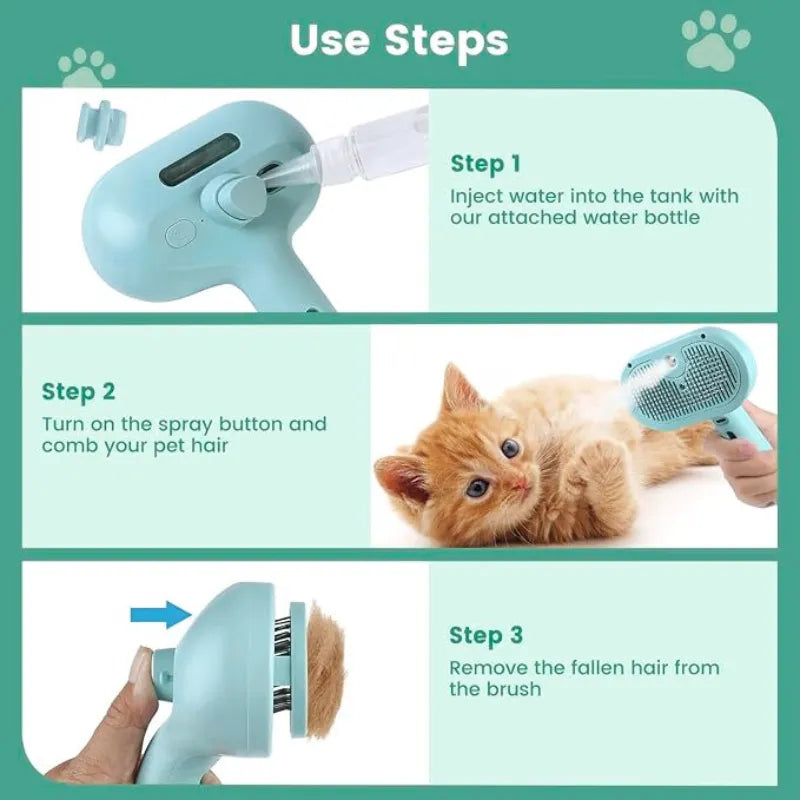 Use Steps

Step 1
Inject water into the tank with our attached water bottle

Step 2
Turn on the spray button and comb your pet hair

Step 3
Remove the fallen hair from the brush